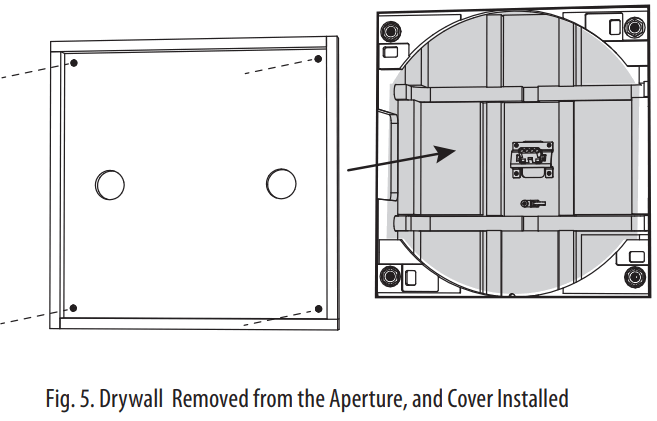 Fig. 5. Drywall  Removed from the Aperture, and Cover Installed