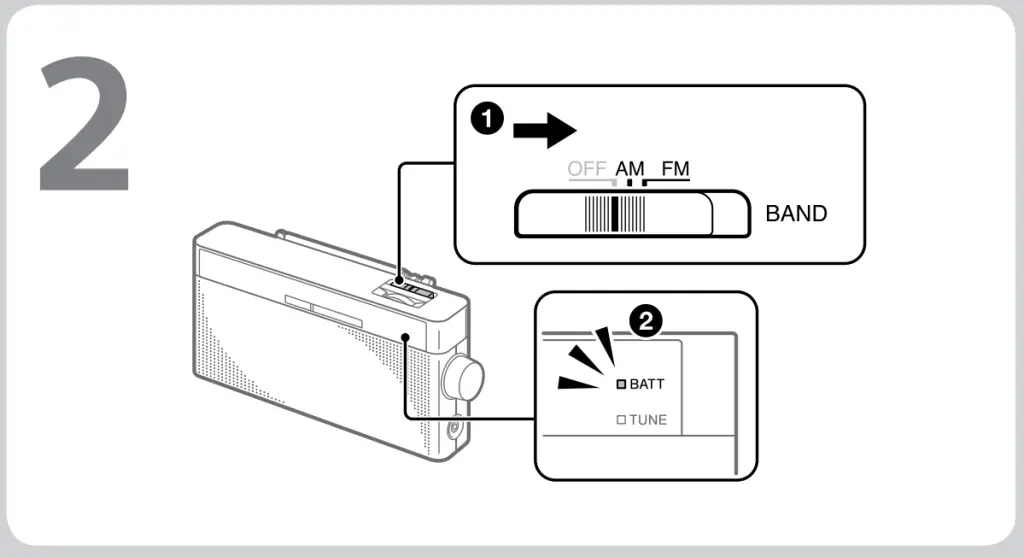 2

1

OFF AM FM

BAND

2

BATT

TUNE