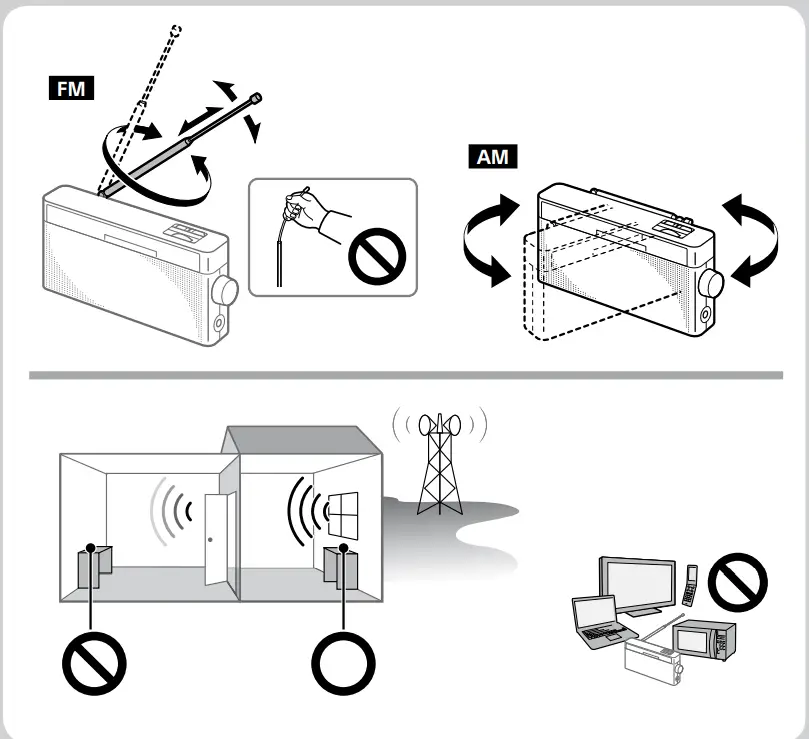 FM

AM