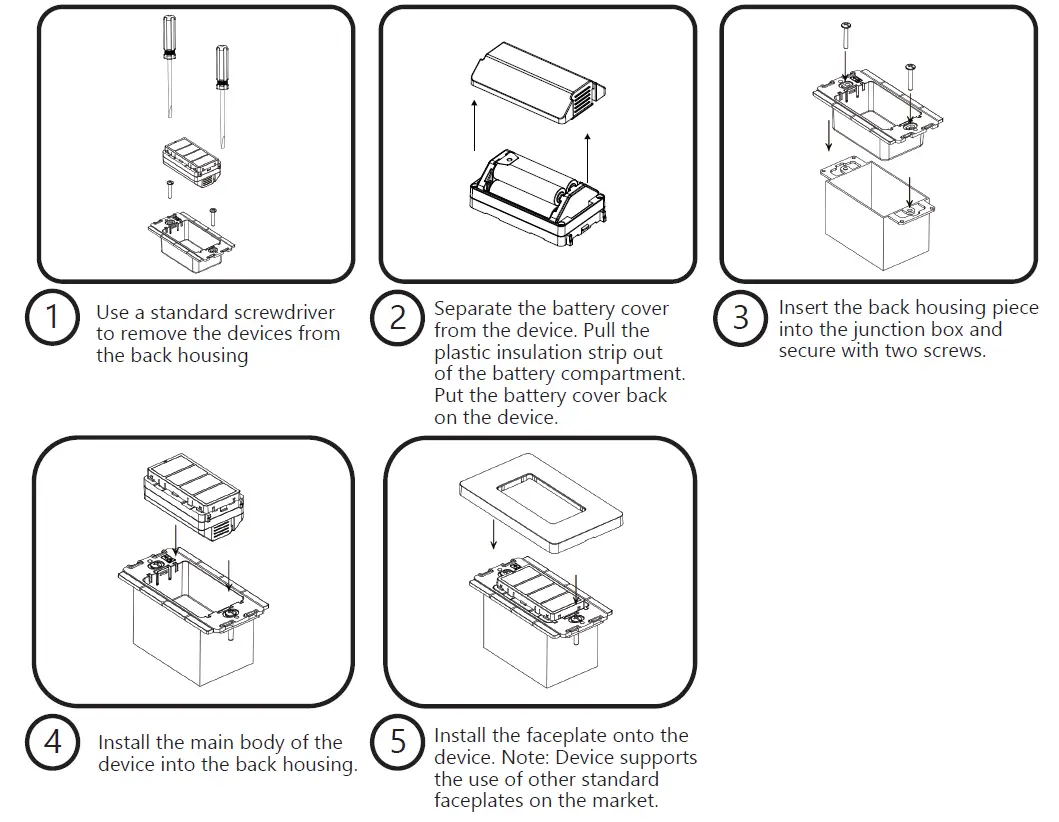 1
Use a standard screwdriver to remove the devices from the back housing

2
Separate the battery cover from the device. Pull the plastic insulation strip out of the battery compartment. Put the battery cover back on the device.

3
Insert the back housing piece into the junction box and secure with two screws.

4
Install the main body of the device into the back housing.

5
Install the faceplate onto the device. Note: Device supports the use of other standard faceplates on the market.