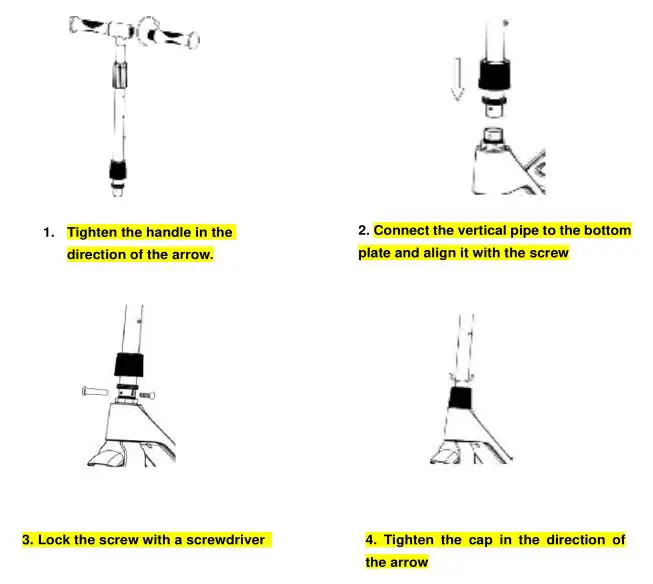 1. Tighten the handle in the direction of the arrow.

2. Connect the vertical pipe to the bottom plate and align it with the screw

3. Lock the screw with a screwdriver

4. Tighten the cap in the direction of the arrow