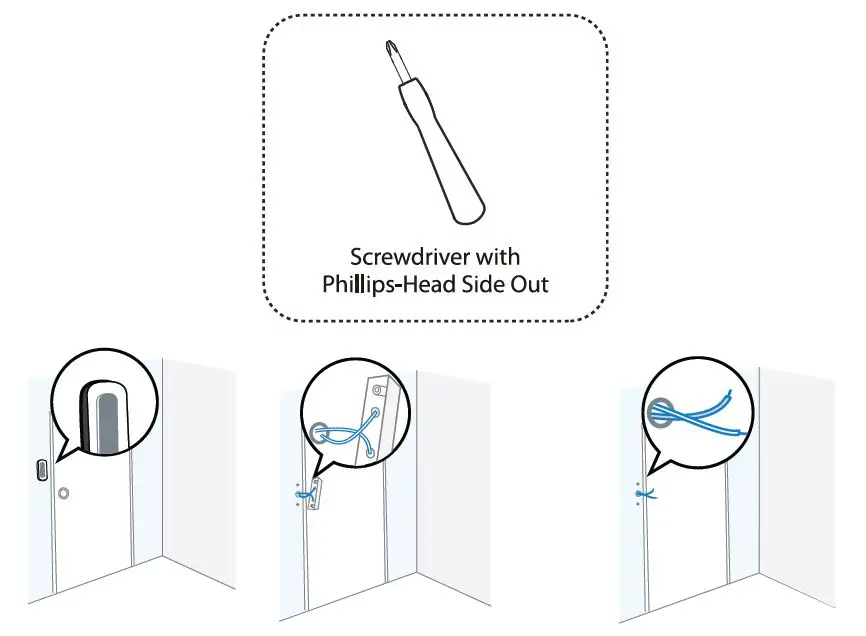 Screwdriver with
Phillips-Head Side Out