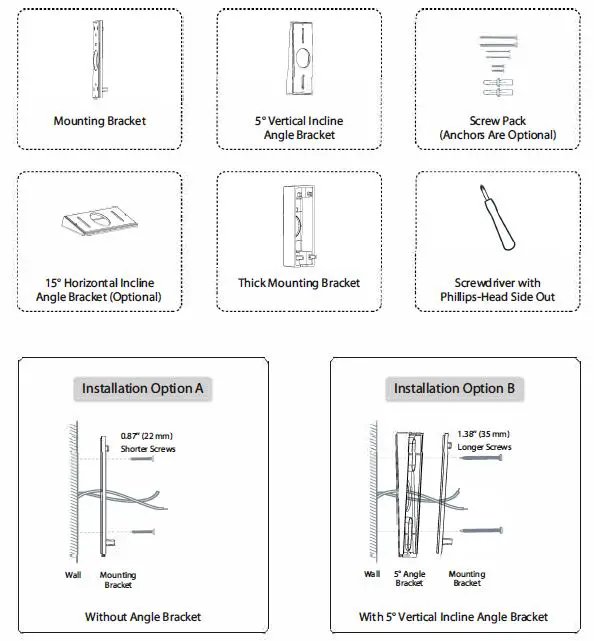 Mounting Bracket

5° Vertical Incline Angle Bracket

Screw Pack (Anchors Are Optional)

15° Horizontal Incline Angle Bracket (Optional)

Thick Mounting Bracket

Screwdriver with Phillips-Head Side Out

Installation Option A

0.87" (22 mm) Shorter Screws

Wall

Mounting Bracket

Without Angle Bracket

Installation Option B

1.38" (35 mm) Longer Screws

Wall

5° Angle Bracket

Mounting Bracket

With 5° Vertical Incline Angle Bracket