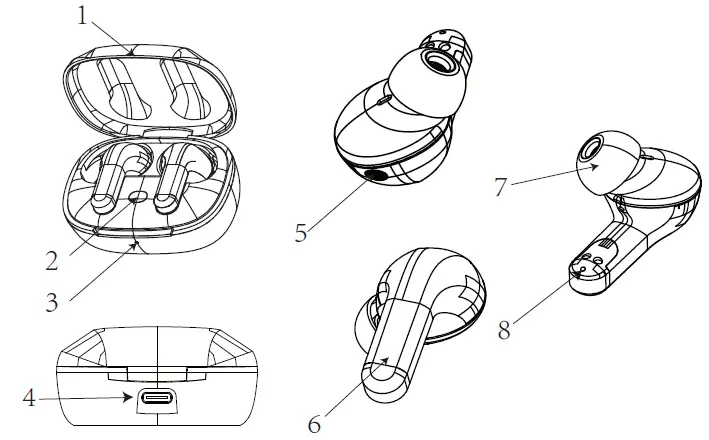 1
2
3
4
5
6
7
8