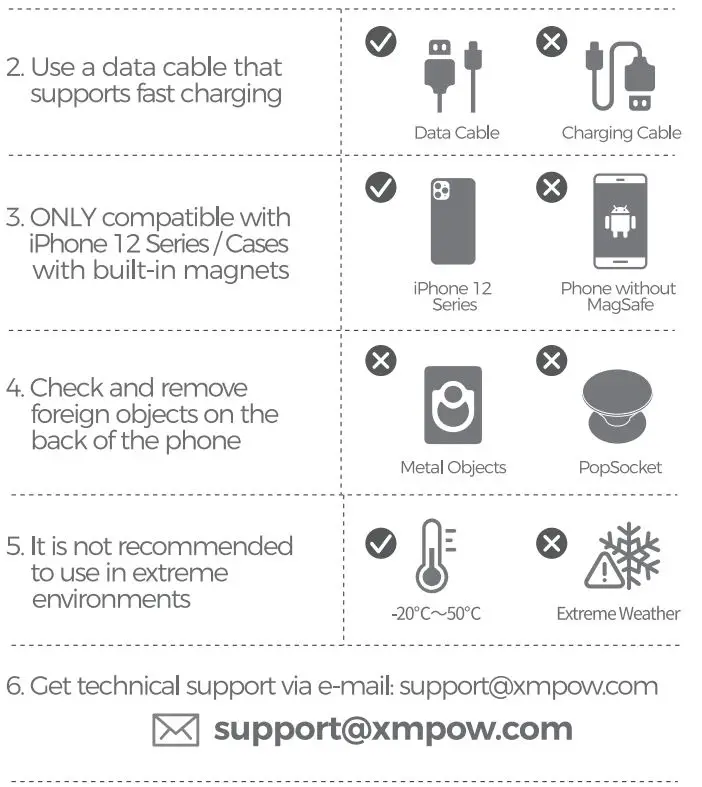 2. Use a data cable that supports fast charging

Data Cable

Charging Cable

3. ONLY compatible with iPhone 12 Series / Cases with built-in magnets

iPhone 12 Series

Phone without MagSafe

4. Check and remove foreign objects on the back of the phone

Metal Objects

PopSocket

5. It is not recommended to use in extreme environments

-20°C～50°C

Extreme Weather

6. Get technical support via e-mail: support@xmpow.com

support@xmpow.com