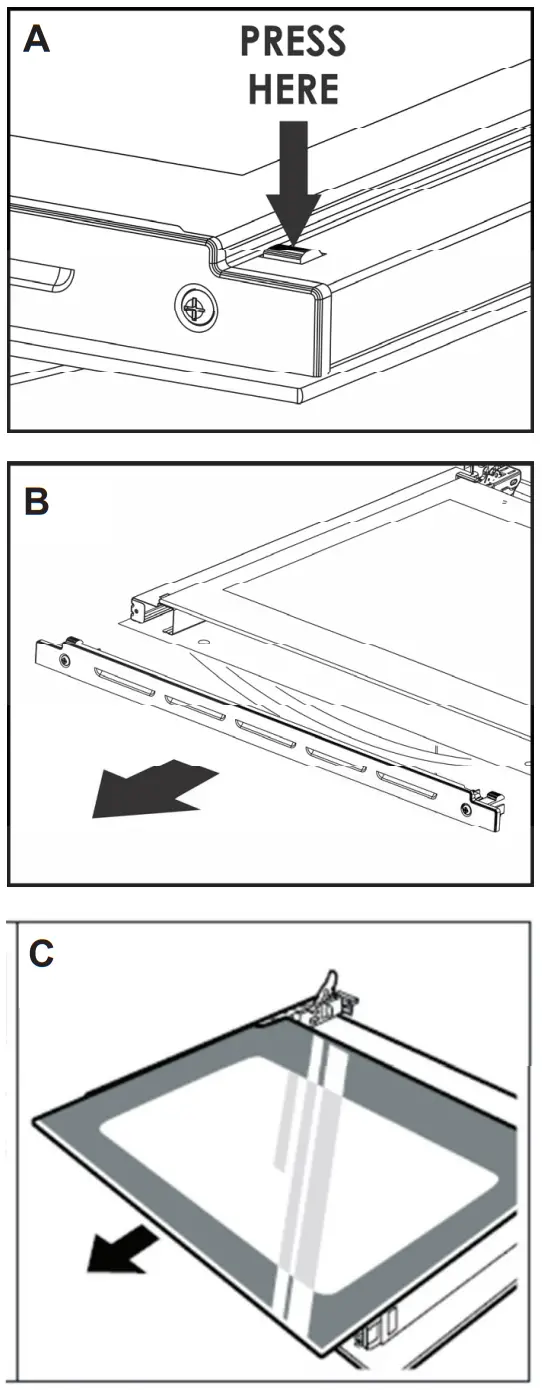 A

PRESS HERE

B

C