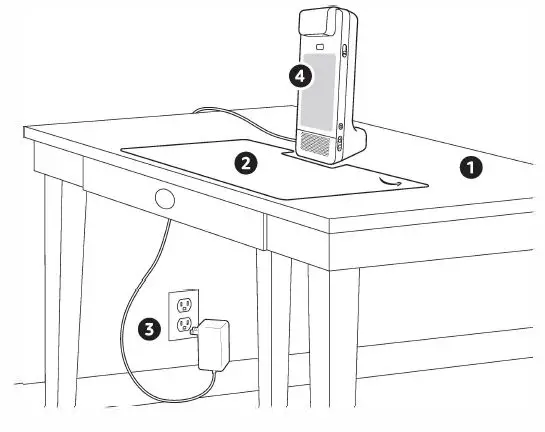 4
2
1
3