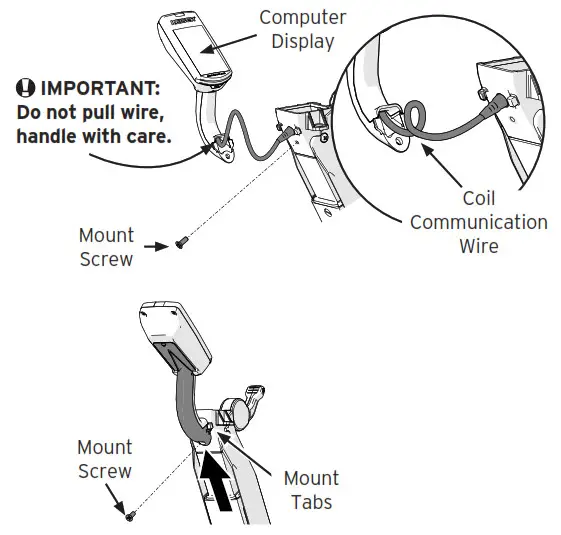 Computer Display

IMPORTANT: Do not pull wire, handle with care.

Coil Communication Wire

Mount Screw

Mount Screw

Mount Tabs