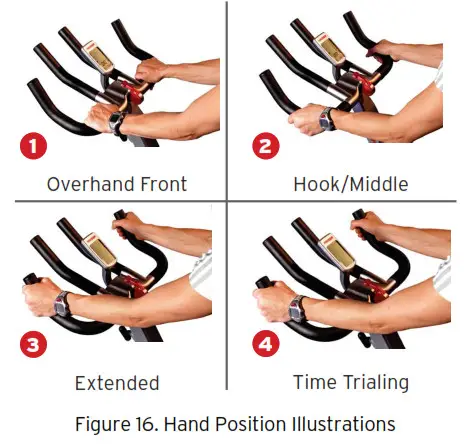 1

Overhand Front

2

Hook/Middle

3

Extended

4

Time Trialing

Figure 16. Hand Position Illustrations