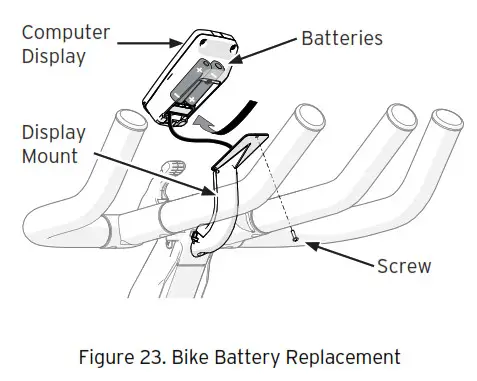 Computer Display

Batteries

+
-
-
+

Display Mount

Screw

Figure 23. Bike Battery Replacement