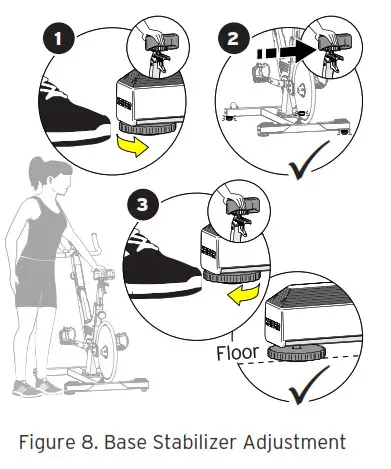 1

2

3

Floor

Figure 8. Base Stabilizer Adjustment