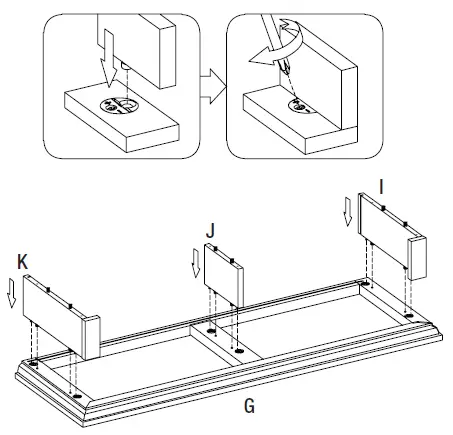 I
J
K
G