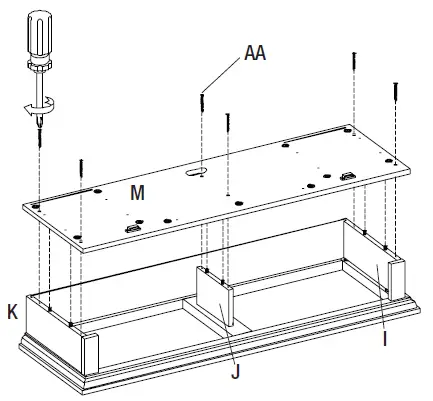 AA
M
K
J
I