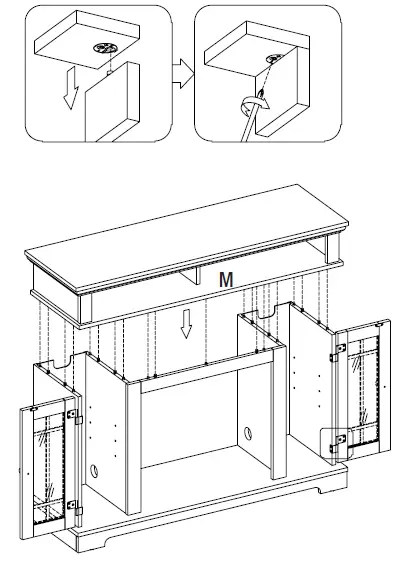 M