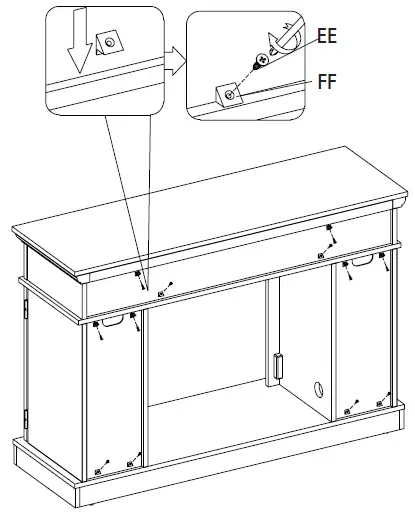 EE
FF