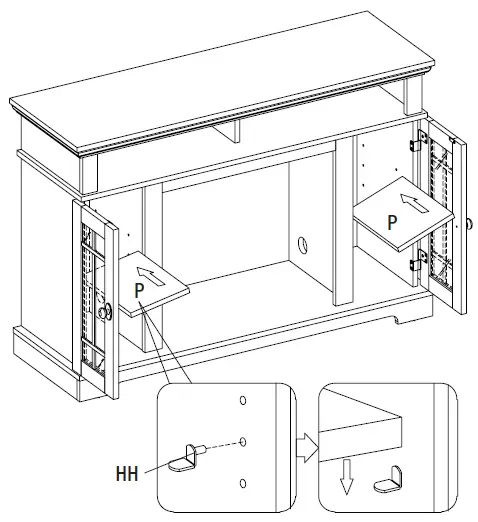 P
P
HH