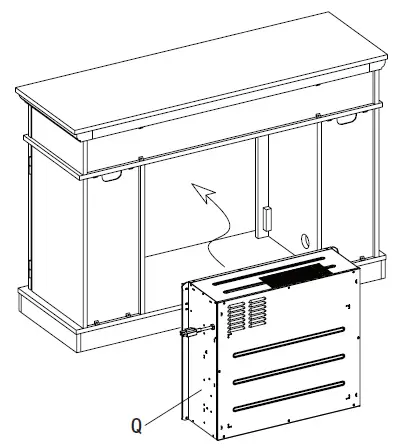 Q