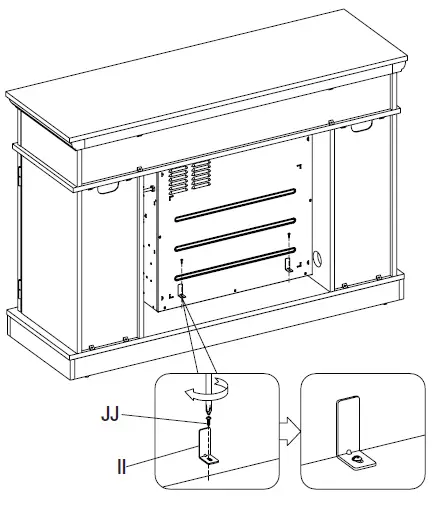 JJ
II