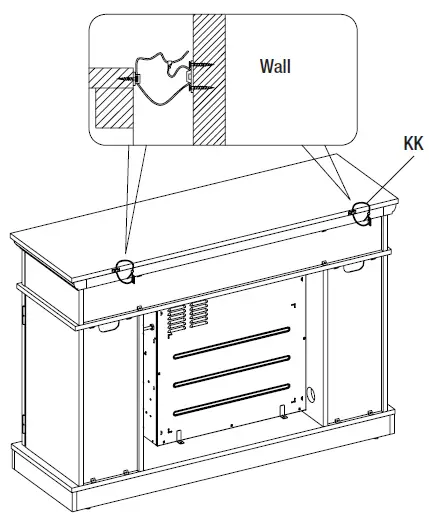 Wall

KK