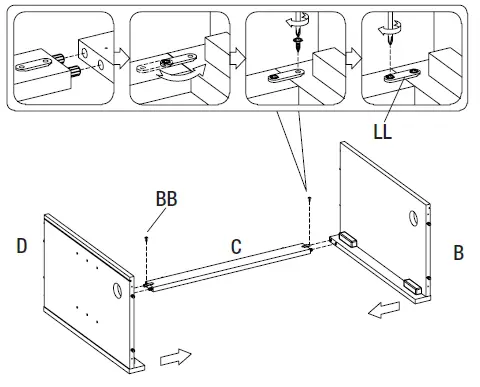 LL

BB

D

C

B