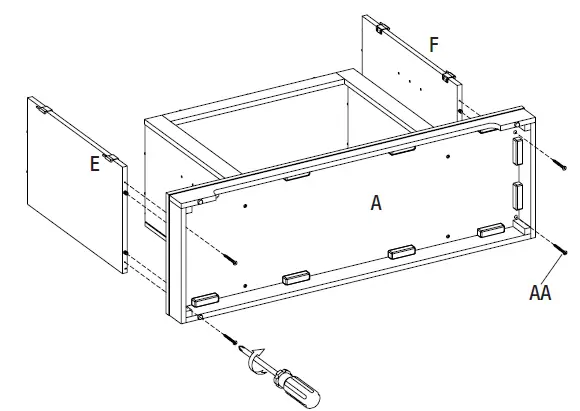 F

E

A

AA