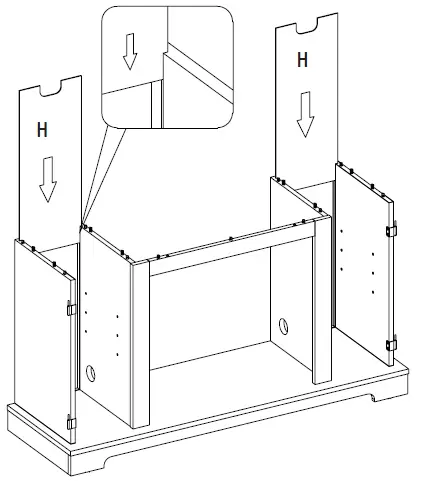 H

H