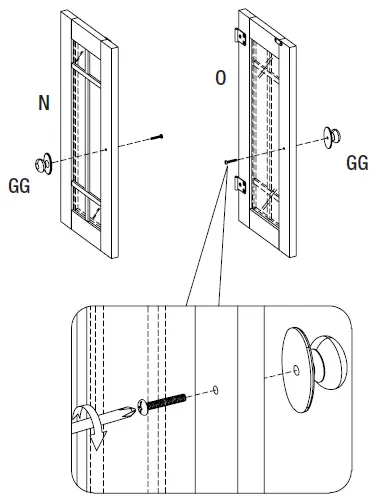 N

GG

O

GG