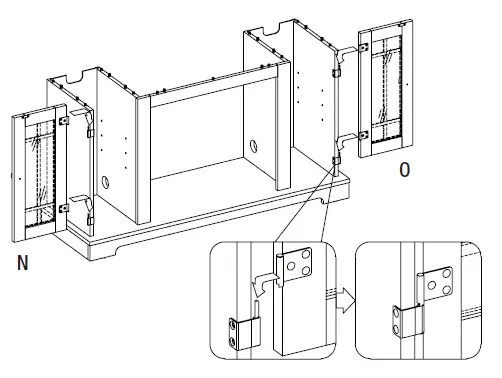 O

N