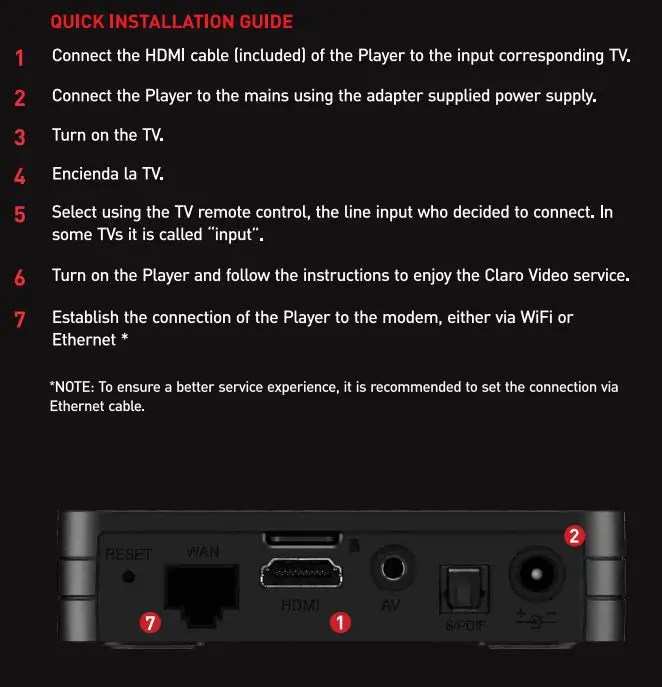 QUICK INSTALLATION GUIDE

1 Connect the HDMI cable (included) of the Player to the input corresponding TV.

2 Connect the Player to the mains using the adapter supplied power supply.

3 Turn on the TV.

4 Encienda la TV.

5 Select using the TV remote control, the line input who decided to connect. In some TVs it is called "input".

6 Turn on the Player and follow the instructions to enjoy the Claro Video service.

7 Establish the connection of the Player to the modem, either via WiFi or Ethernet *

*NOTE: To ensure a better service experience, it is recommended to set the connection via Ethernet cable.

RESET WAN HDMI AV S/PDIF

2

7 1