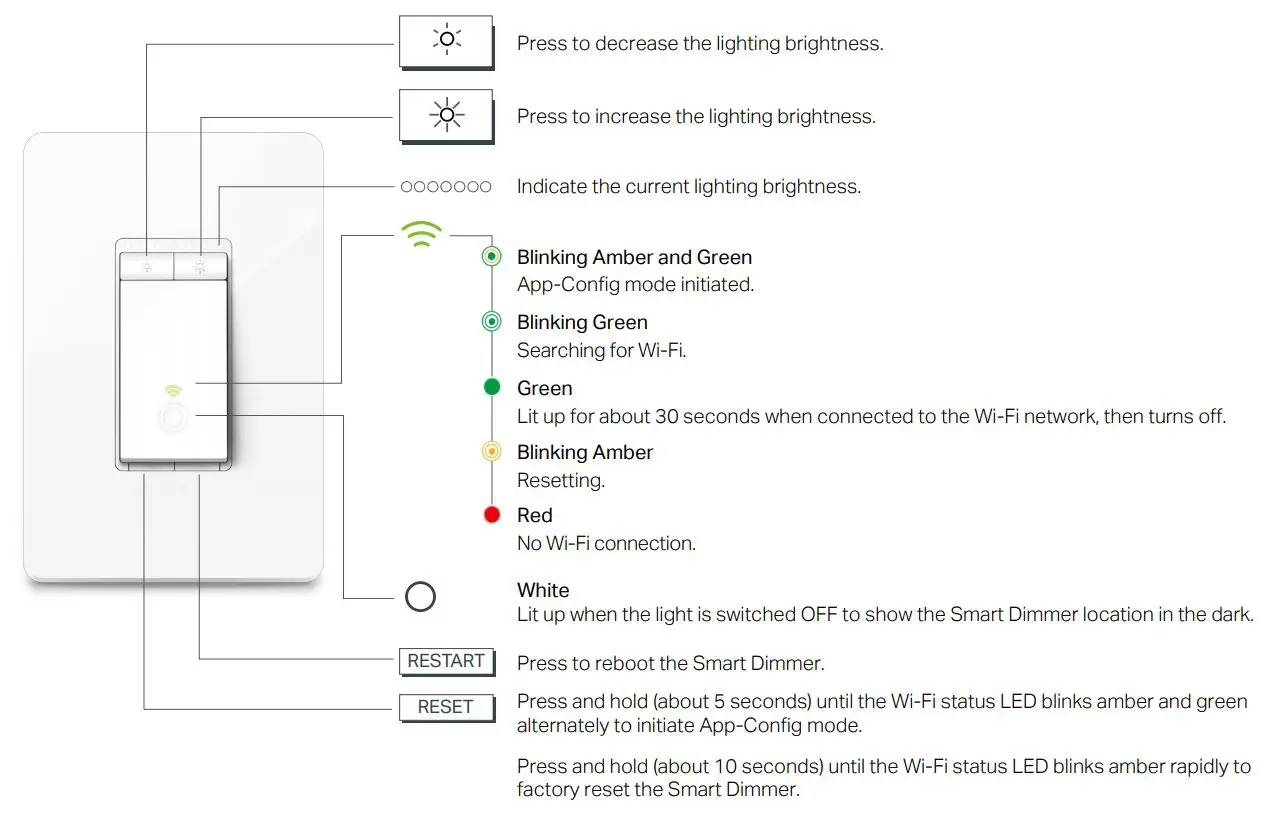 Press to decrease the lighting brightness.

Press to increase the lighting brightness.

Indicate the current lighting brightness.

Blinking Amber and Green
App-Config mode initiated.

Blinking Green
Searching for Wi-Fi.

Green
Lit up for about 30 seconds when connected to the Wi-Fi network, then turns off.

Blinking Amber
Resetting.

Red
No Wi-Fi connection.

White
Lit up when the light is switched OFF to show the Smart Dimmer location in the dark.

RESTART
Press to reboot the Smart Dimmer.

RESET
Press and hold (about 5 seconds) until the Wi-Fi status LED blinks amber and green alternately to initiate App-Config mode.

Press and hold (about 10 seconds) until the Wi-Fi status LED blinks amber rapidly to factory reset the Smart Dimmer.