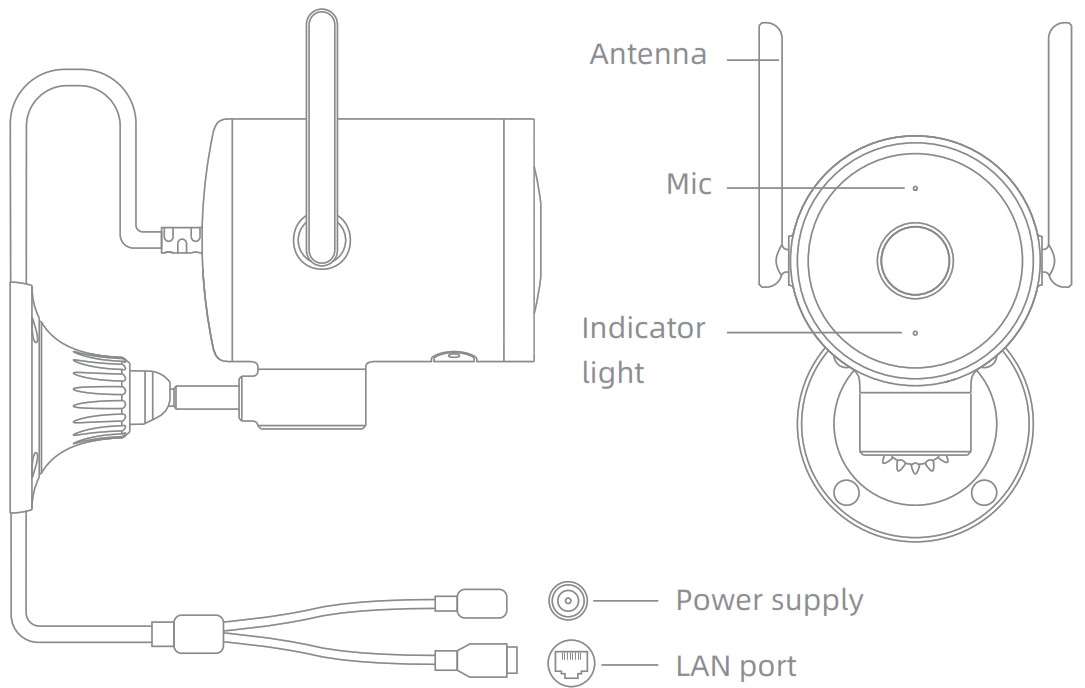 Antenna

Mic

Indicator light

Power supply

LAN port