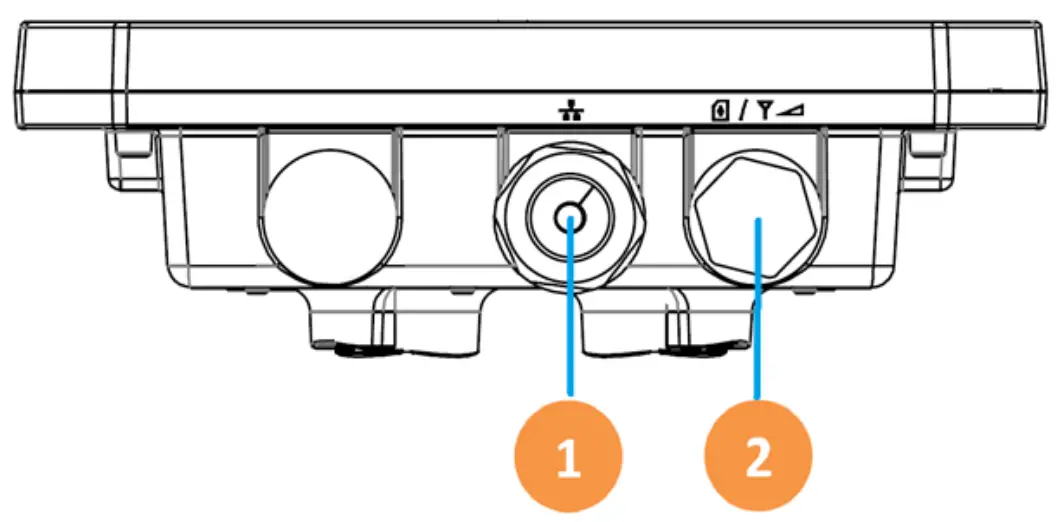 /
1
2