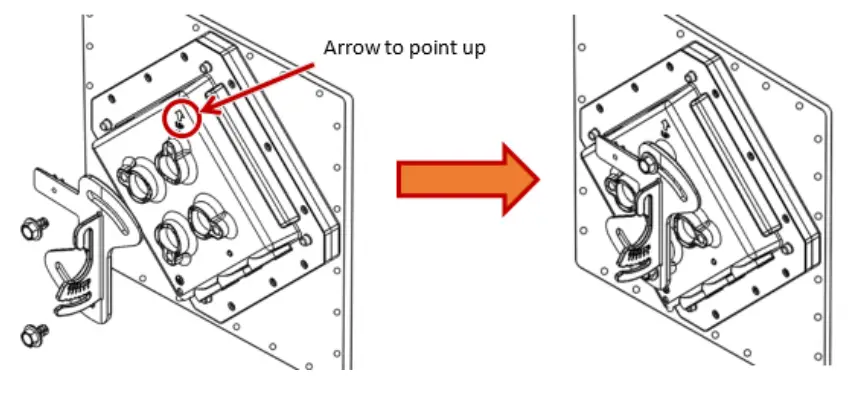 Arrow to point up