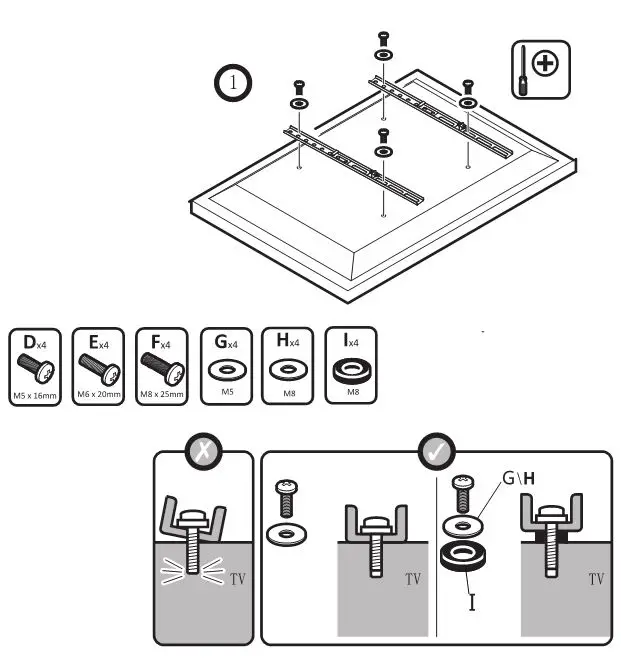 1

Dx4
M5 x 16mm

Ex4
M6 x 20mm

Fx4
M8 x 25mm

Gx4
M5

Hx4
M8

Ix4
M8

TV

TV

G\H

I

TV