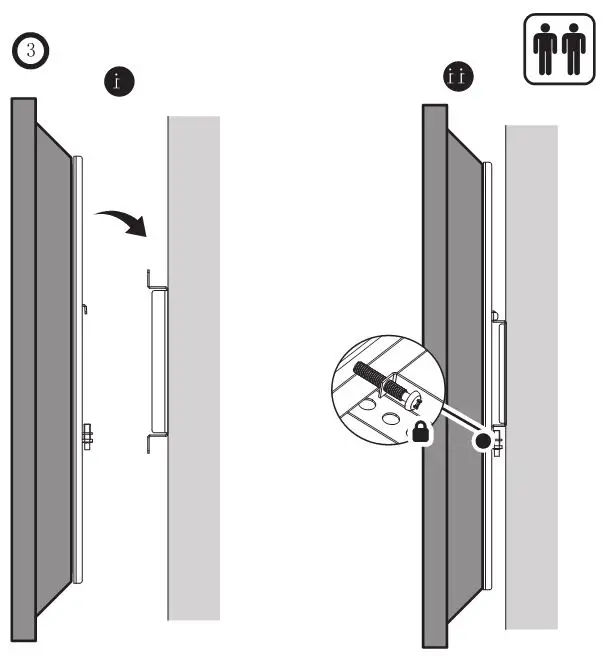 3

i

ii