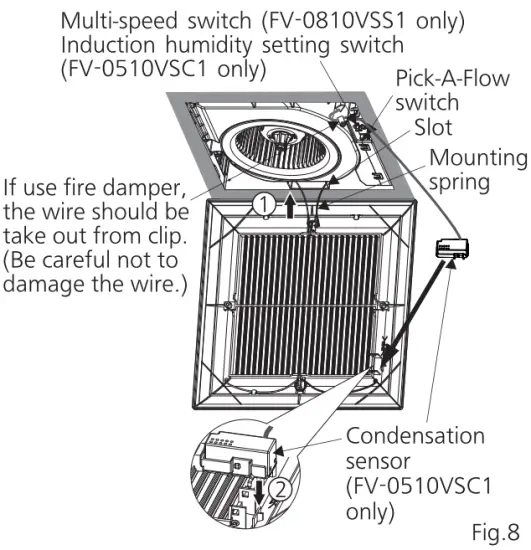 Multi-speed switch (FV-0810VSS1 only)
Induction humidity setting switch (FV-0510VSC1 only)

Pick-A-Flow switch

Slot

Mounting spring

If use fire damper, the wire should be take out from clip. (Be careful not to damage the wire.)

1

2

Condensation sensor (FV-0510VSC1 only)

Fig.8