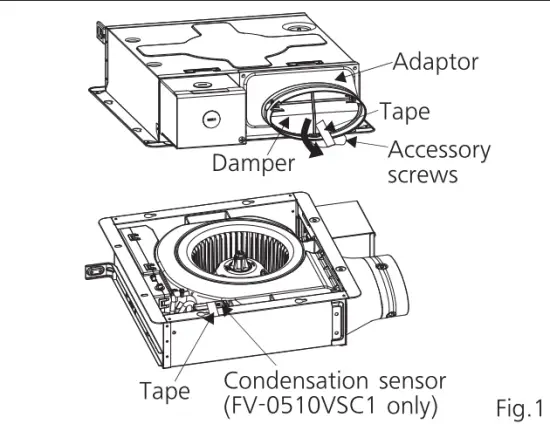 Adaptor

Tape

Accessory screws

Damper

Tape

Condensation sensor (FV-0510VSC1 only)

Fig.1