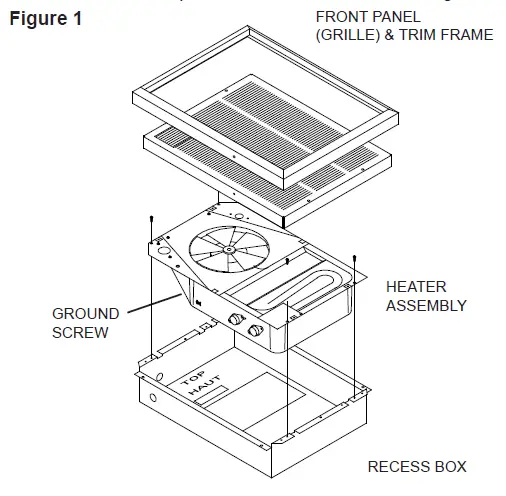 Figure 1

FRONT PANEL
(GRILLE) & TRIM FRAME

HEATER
ASSEMBLY

GROUND
SCREW

TOP
HAUT

RECESS BOX