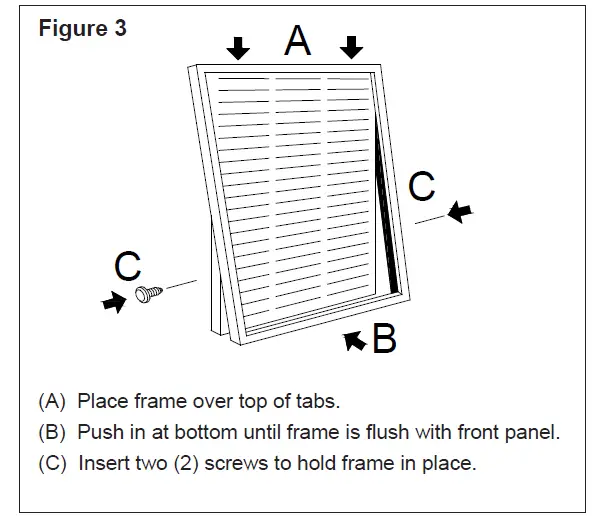 Figure 3

A

C

C

B

(A) Place frame over top of tabs.

(B) Push in at bottom until frame is flush with front panel.

(C) Insert two (2) screws to hold frame in place.