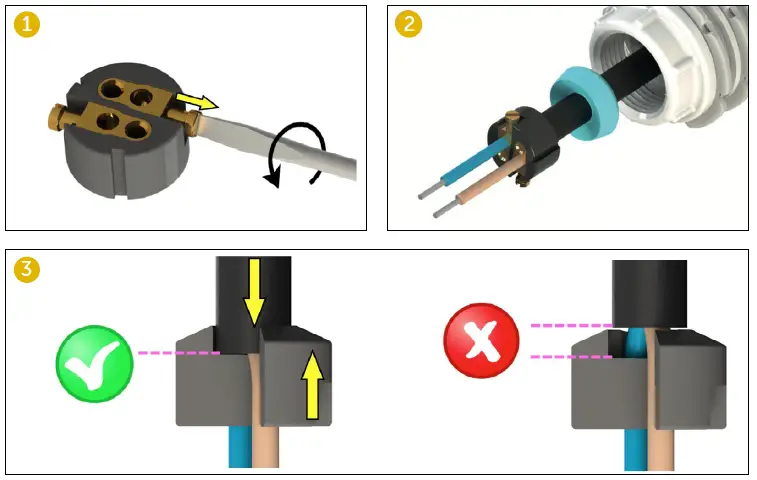 1

2

3