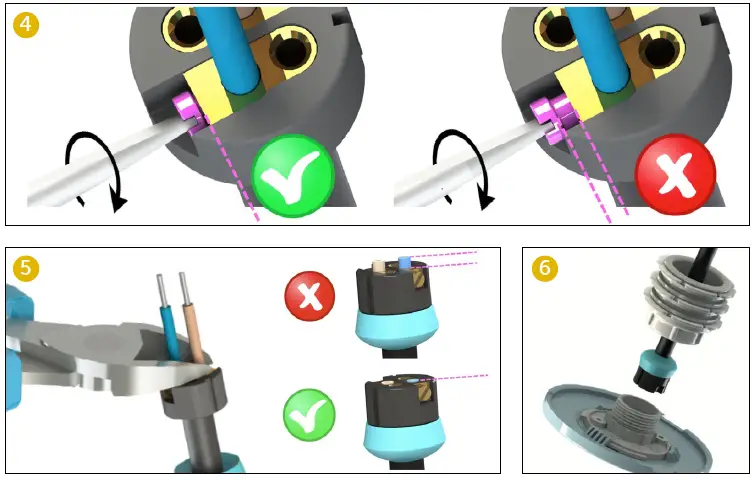 4

5

6