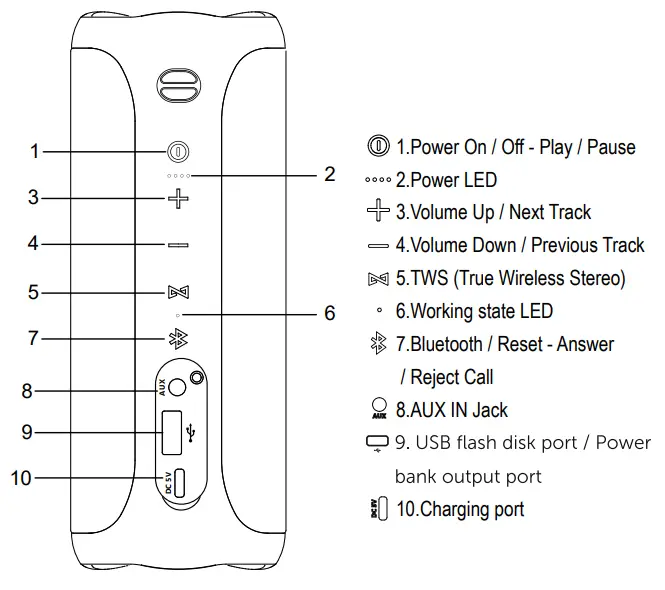 1
2
3
4
5
6
7
8
9
10
AUX
DC 5V

1.Power On / Off - Play / Pause
2.Power LED
3.Volume Up / Next Track
4.Volume Down / Previous Track
5.TWS (True Wireless Stereo)
6.Working state LED
7.Bluetooth / Reset - Answer / Reject Call
AUX 8.AUX IN Jack
9. USB flash disk port / Power bank output port
DC 5V 10.Charging port