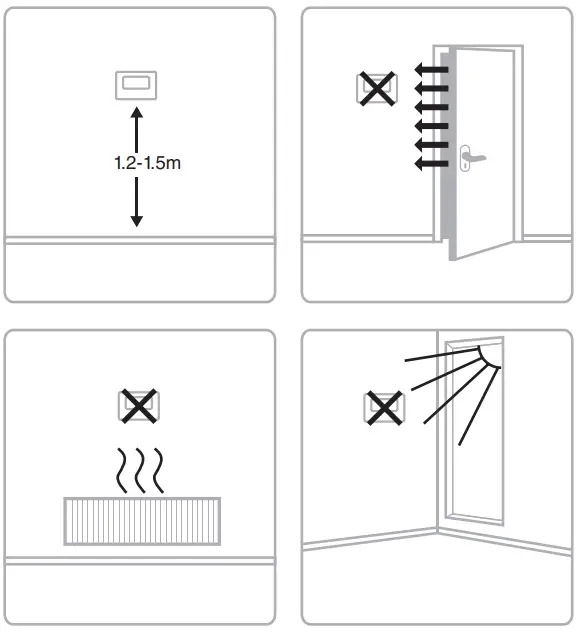 1.2-1.5m