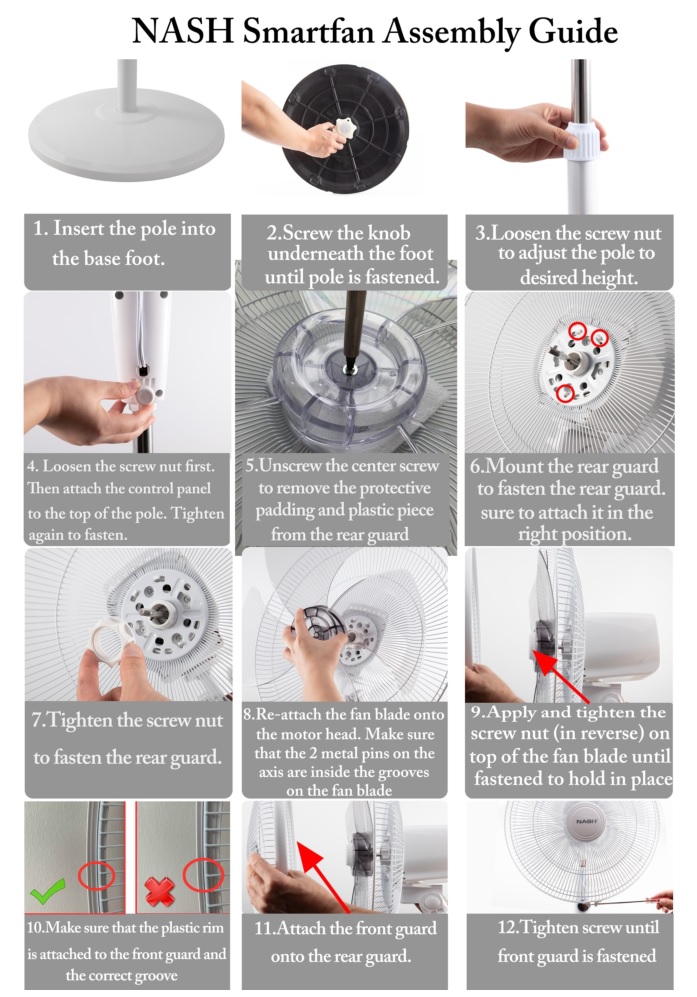 NASH Smartfan Assembly Guide

1. Insert the pole into the base foot.

2.Screw the knob underneath the foot until pole is fastened.

3.Loosen the screw nut to adjust the pole to desired height.

4. Loosen the screw nut first. Then attach the control panel to the top of the pole. Tighten again to fasten.

5.Unscrew the center screw to remove the protective padding and plastic piece from the rear guard

6.Mount the rear guard to fasten the rear guard. sure to attach it in the right position.

7.Tighten the screw nut to fasten the rear guard.

8.Re-attach the fan blade onto the motor head. Make sure that the 2 metal pins on the axis are inside the grooves on the fan blade

9.Apply and tighten the screw nut (in reverse) on top of the fan blade until fastened to hold in place

10.Make sure that the plastic rim is attached to the front guard and the correct groove

11.Attach the front guard onto the rear guard.

NASH

12.Tighten screw until front guard is fastened