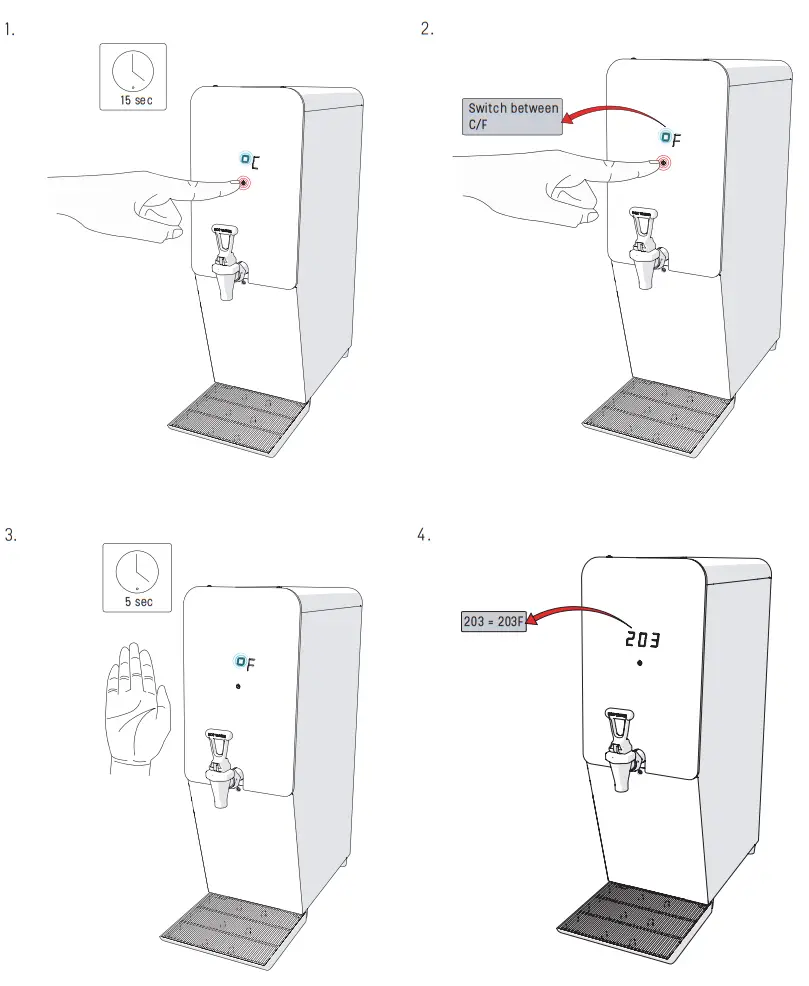 1.

15 sec

°C

2.

Switch between C/F

°F

3.

5 sec

°F

4.

203 = 203F

203