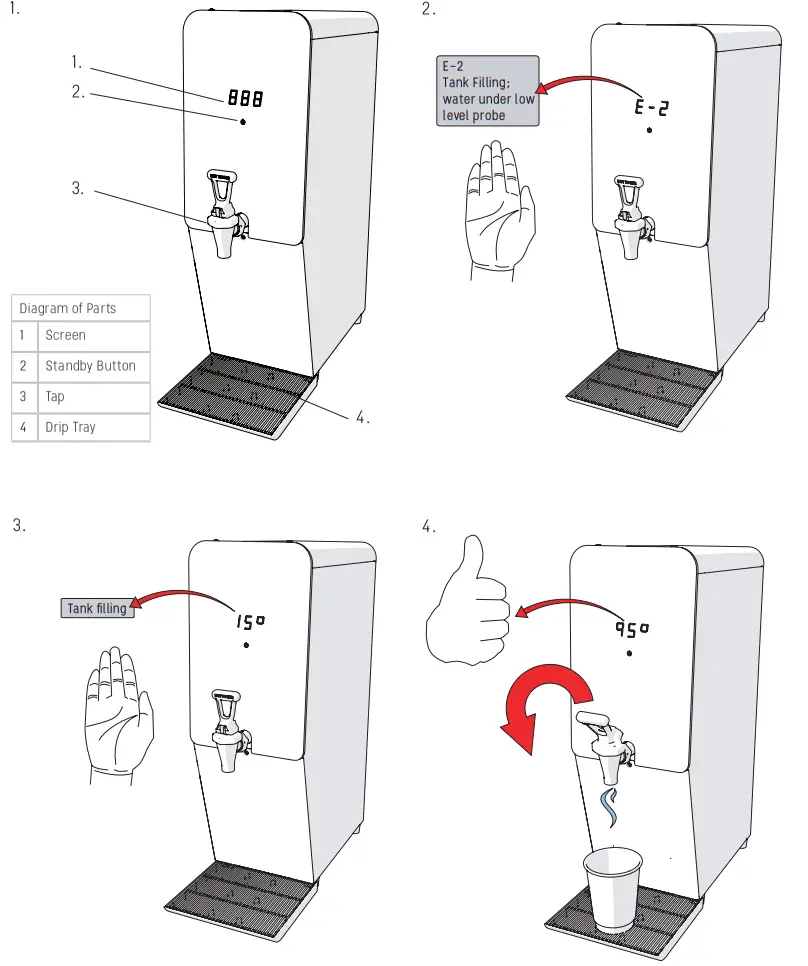 1.

1.

2.

888

3.

| Diagram of Parts | |
|---|---|
| 1 | Screen |
| 2 | Standby Button |
| 3 | Tap |
| 4 | Drip Tray |

4.

2.

E-2
Tank Filling; water under low level probe

E-2

3.

Tank filling

15°

4.

95°