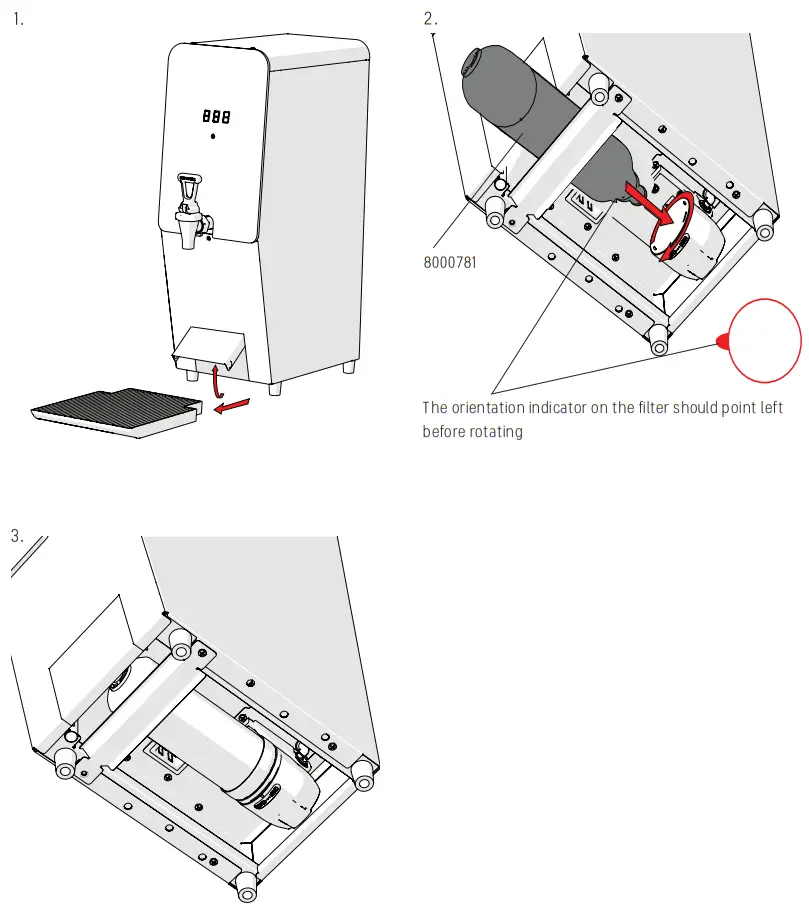 1.

888

2.

8000781

The orientation indicator on the filter should point left before rotating

3.