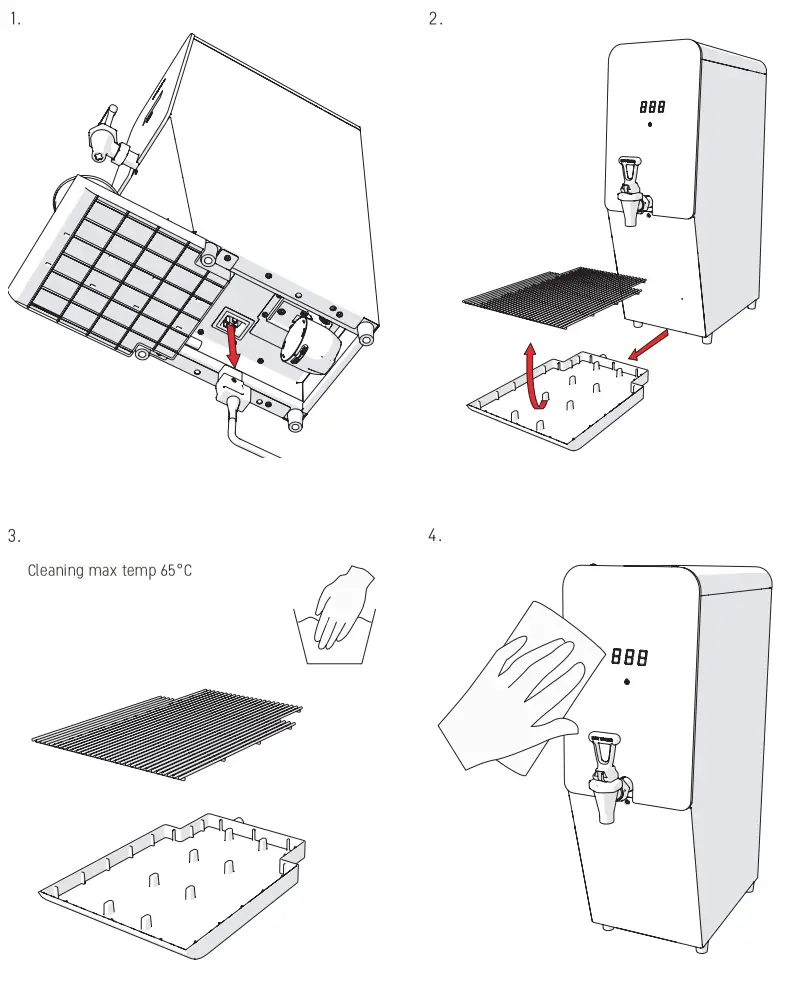 1.

2.

888

3.

Cleaning max temp 65°C

4.

888