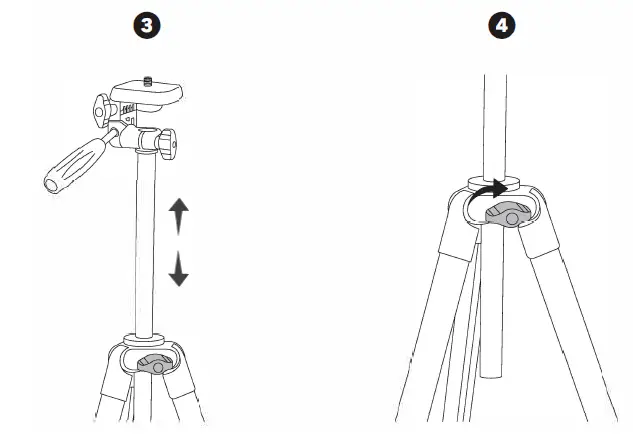 3

4