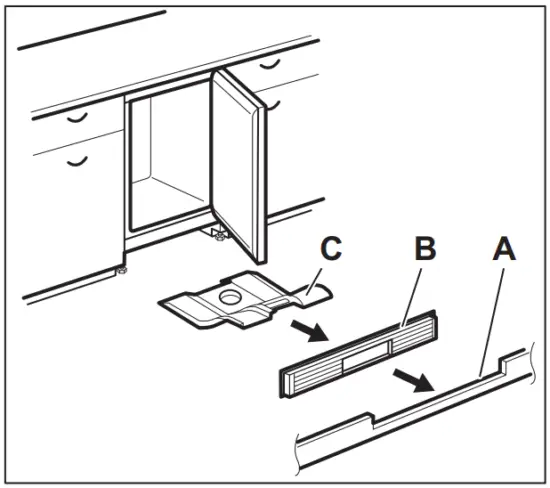 C
B
A